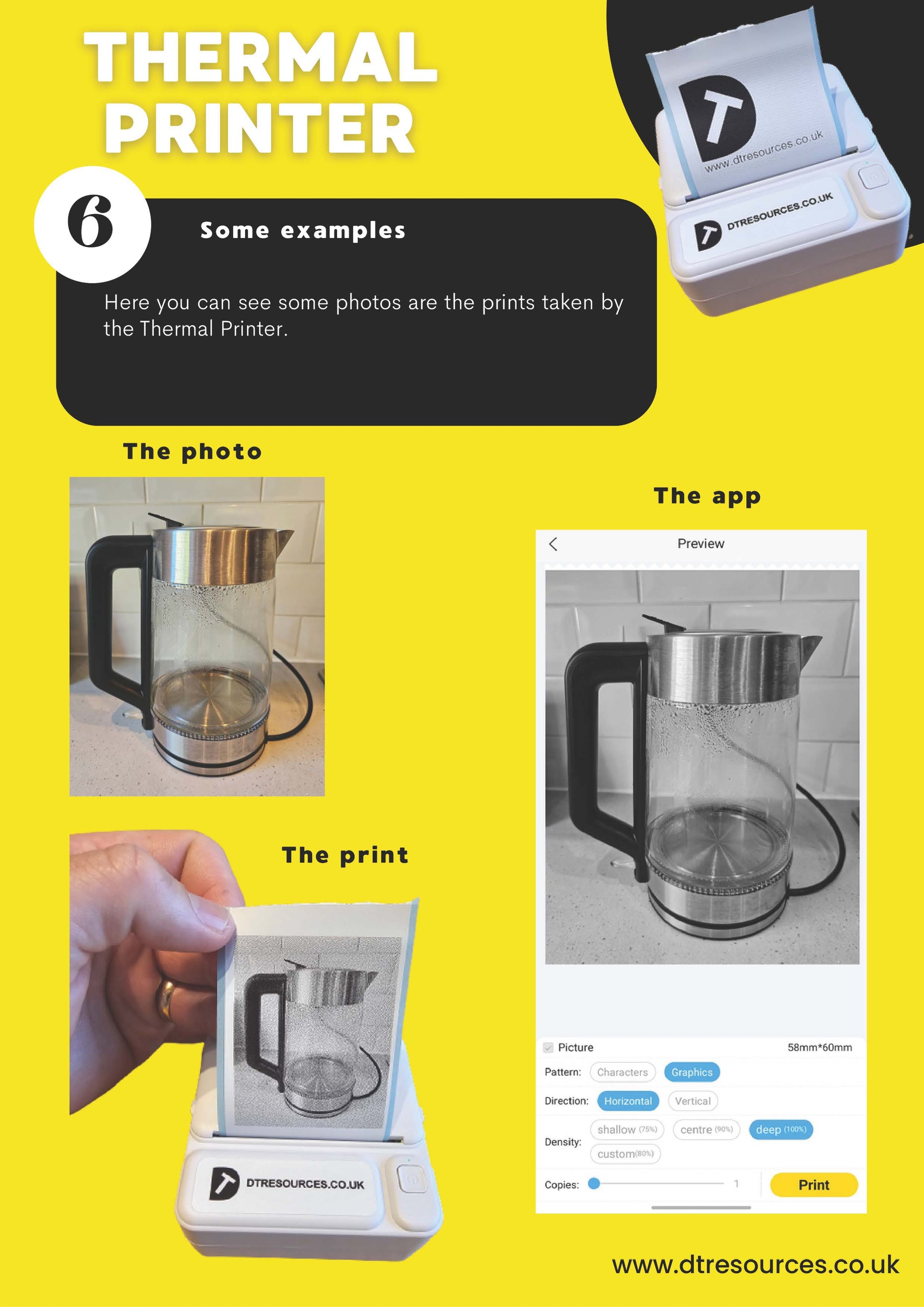 THERMAL PRINTER

T

www.dtresources.co.uk

DTRESOURCES.CO.UK

6

Some examples

Here you can see some photos are the prints taken by the Thermal Printer.

The photo

The app

Preview

Picture 58mm*60mm

Pattern: Characters Graphics

Direction: Horizontal Vertical

Density: shallow (75%) centre (90%) deep (100%) custom(80%)

Copies: 1 Print

The print

DTRESOURCES.CO.UK

www.dtresources.co.uk