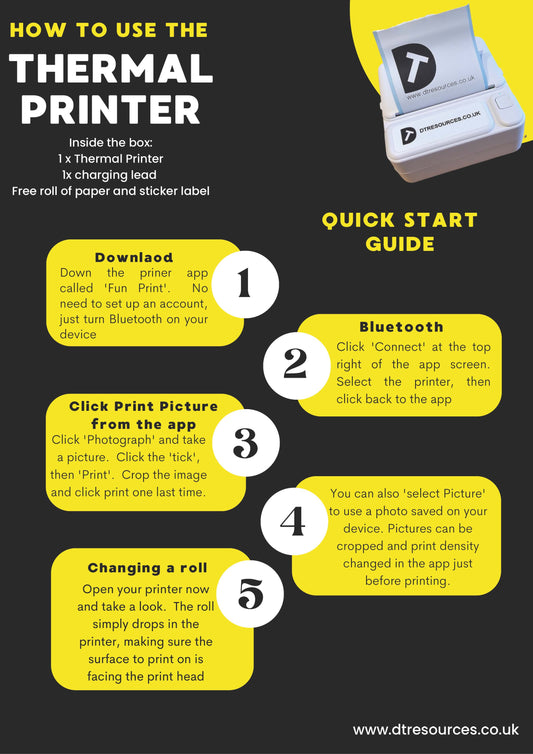 HOW TO USE THE
THERMAL PRINTER

Inside the box:
1 x Thermal Printer
1x charging lead
Free roll of paper and sticker label

T
www.dtresources.co.uk
DTRESOURCES.CO.UK

QUICK START GUIDE

Downlaod
Down the priner app called 'Fun Print'. No need to set up an account, just turn Bluetooth on your device

1

Bluetooth
Click 'Connect' at the top right of the app screen. Select the printer, then click back to the app

2

Click Print Picture from the app
Click 'Photograph' and take a picture. Click the 'tick', then 'Print'. Crop the image and click print one last time.

3

You can also 'select Picture' to use a photo saved on your device. Pictures can be cropped and print density changed in the app just before printing.

4

Changing a roll
Open your printer now and take a look. The roll simply drops in the printer, making sure the surface to print on is facing the print head

5

www.dtresources.co.uk